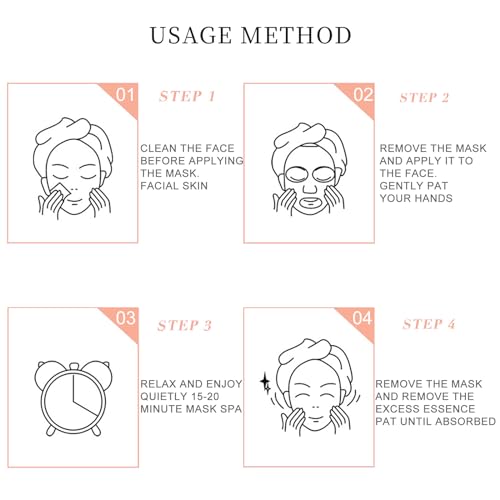 USAGE METHOD

01

STEP 1

CLEAN THE FACE BEFORE APPLYING THE MASK. FACIAL SKIN

02

STEP 2

REMOVE THE MASK AND APPLY IT TO THE FACE. GENTLY PAT YOUR HANDS

03

STEP 3

RELAX AND ENJOY QUIETLY 15-20 MINUTE MASK SPA

04

STEP 4

REMOVE THE MASK AND REMOVE THE EXCESS ESSENCE PAT UNTIL ABSORBED