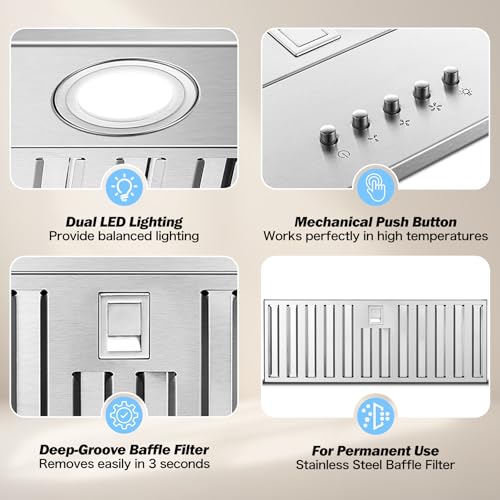 Dual LED Lighting
Provide balanced lighting

Mechanical Push Button
Works perfectly in high temperatures

Deep-Groove Baffle Filter
Removes easily in 3 seconds

For Permanent Use
Stainless Steel Baffle Filter