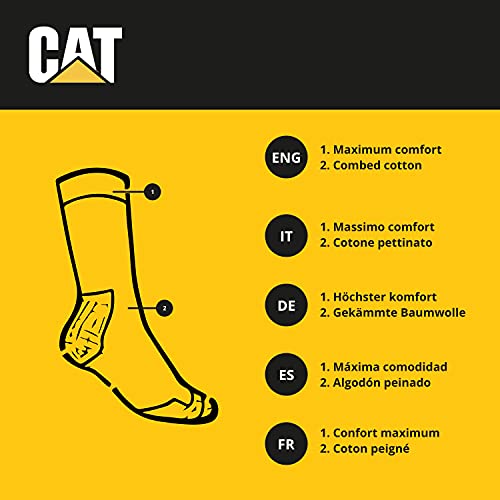 CAT

1

2

ENG
1. Maximum comfort
2. Combed cotton

IT
1. Massimo comfort
2. Cotone pettinato

DE
1. Höchster komfort
2. Gekämmte Baumwolle

ES
1. Máxima comodidad
2. Algodón peinado

FR
1. Confort maximum
2. Coton peigné