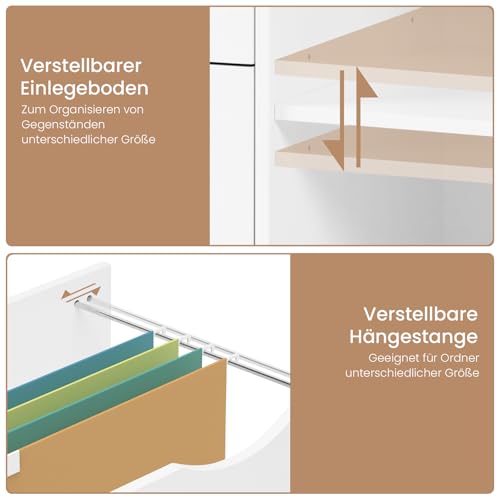 Verstellbarer Einlegeboden

Zum Organisieren von Gegenständen unterschiedlicher Größe

Verstellbare Hängestange

Geeignet für Ordner unterschiedlicher Größe