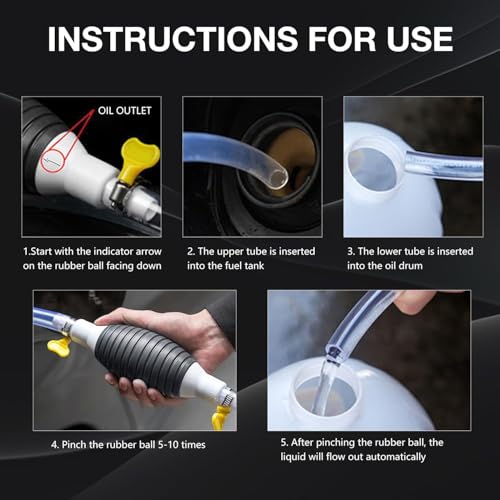 INSTRUCTIONS FOR USE

OIL OUTLET

1.Start with the indicator arrow on the rubber ball facing down

2. The upper tube is inserted into the fuel tank

3. The lower tube is inserted into the oil drum

4. Pinch the rubber ball 5-10 times

5. After pinching the rubber ball, the liquid will flow out automatically