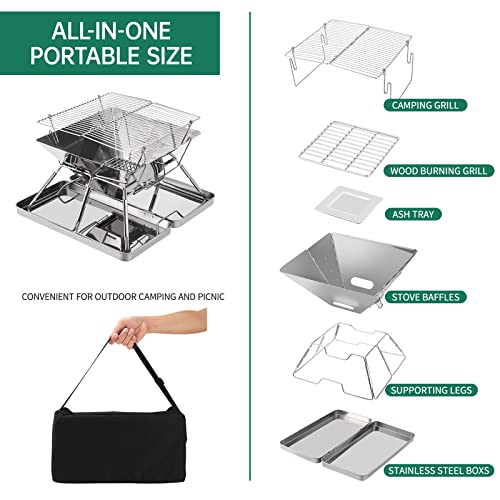 ALL-IN-ONE PORTABLE SIZE

CONVENIENT FOR OUTDOOR CAMPING AND PICNIC

CAMPING GRILL

WOOD BURNING GRILL

ASH TRAY

STOVE BAFFLES

SUPPORTING LEGS

STAINLESS STEEL BOXS