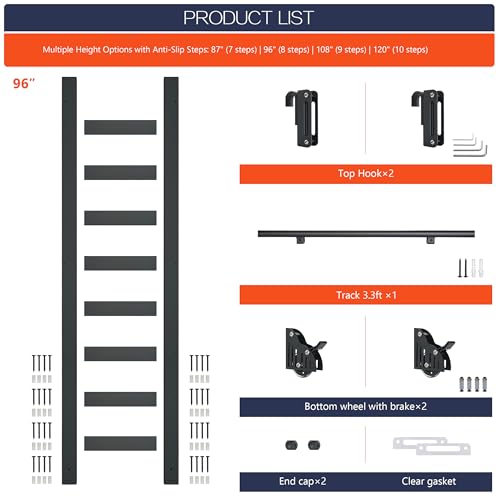 PRODUCT LIST

Multiple Height Options with Anti-Slip Steps: 87" (7 steps) | 96" (8 steps) | 108" (9 steps) | 120" (10 steps)

96''

Top Hook×2

Track 3.3ft ×1

Bottom wheel with brake×2

End cap×2

Clear gasket