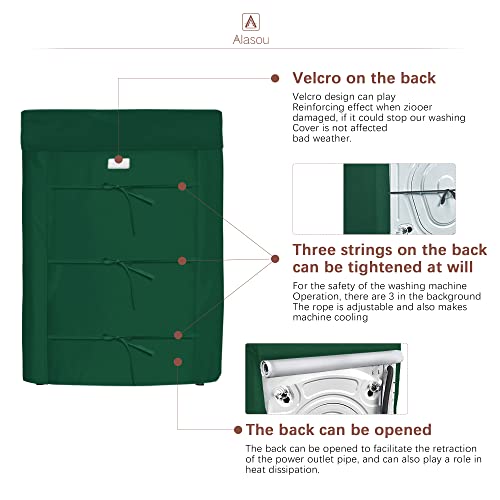 Alasou

Velcro on the back

Velcro design can play Reinforcing effect when ziooer damaged, if it could stop our washing Cover is not affected bad weather.

Three strings on the back can be tightened at will

For the safety of the washing machine Operation, there are 3 in the background The rope is adjustable and also makes machine cooling

The back can be opened

The back can be opened to facilitate the retraction of the power outlet pipe, and can also play a role in heat dissipation.