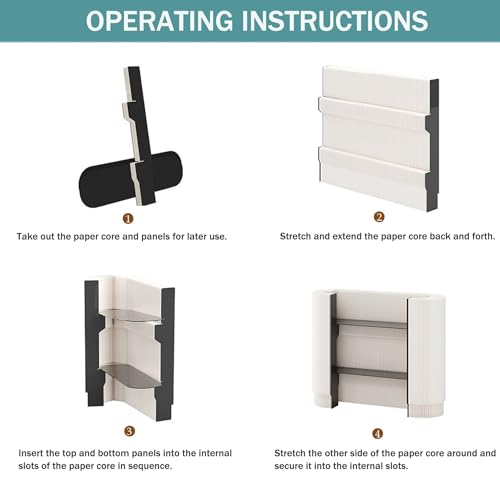 OPERATING INSTRUCTIONS

1

Take out the paper core and panels for later use.

2

Stretch and extend the paper core back and forth.

3

Insert the top and bottom panels into the internal slots of the paper core in sequence.

4

Stretch the other side of the paper core around and secure it into the internal slots.