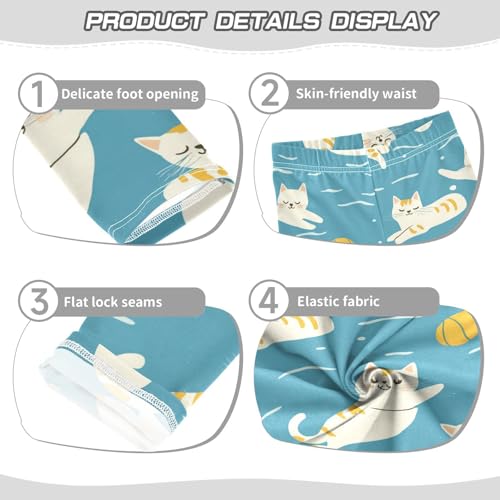 PRODUCT DETAILS DISPLAY

1 Delicate foot opening

2 Skin-friendly waist

3 Flat lock seams

4 Elastic fabric