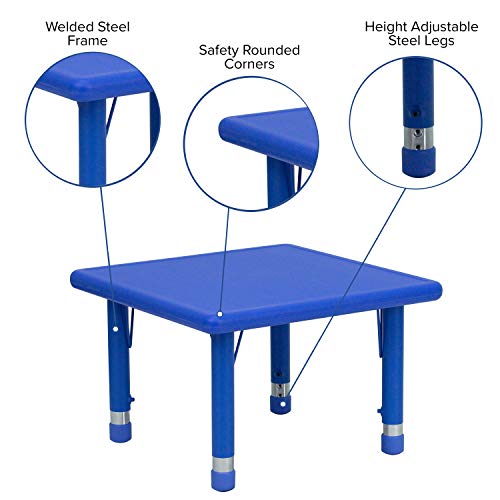 Welded Steel Frame

Safety Rounded Corners

Height Adjustable Steel Legs