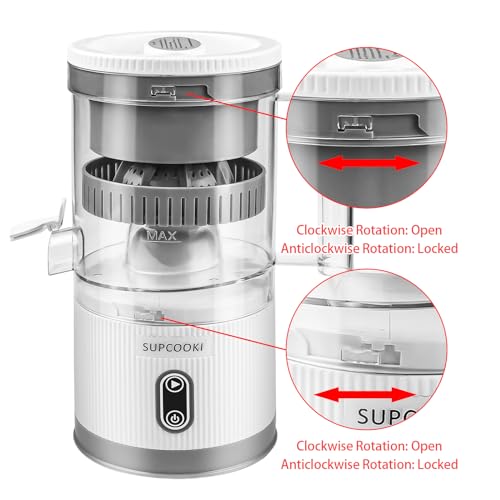 MAX

SUPCOOKI

Clockwise Rotation: Open
Anticlockwise Rotation: Locked

SUPC

Clockwise Rotation: Open
Anticlockwise Rotation: Locked