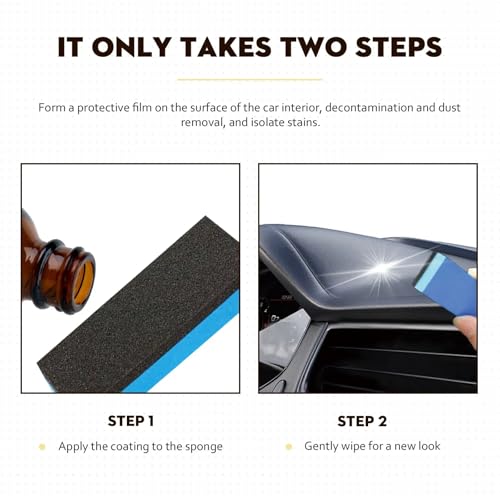 IT ONLY TAKES TWO STEPS

Form a protective film on the surface of the car interior, decontamination and dust removal, and isolate stains.

STEP 1

Apply the coating to the sponge

STEP 2

Gently wipe for a new look