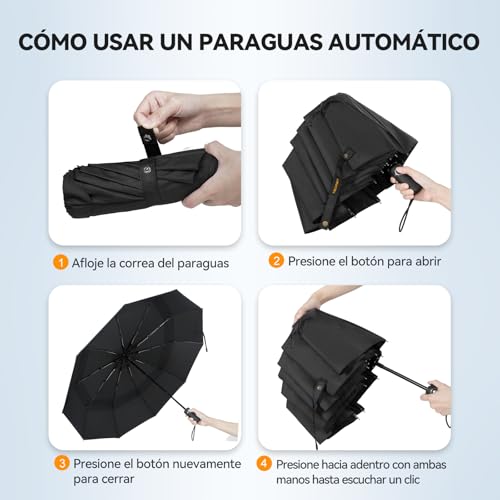 CÓMO USAR UN PARAGUAS AUTOMÁTICO

1 Afloje la correa del paraguas

2 Presione el botón para abrir

3 Presione el botón nuevamente para cerrar

4 Presione hacia adentro con ambas manos hasta escuchar un clic