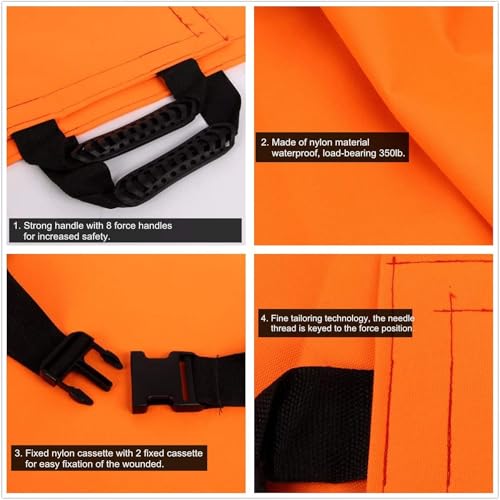 1. Strong handle with 8 force handles for increased safety.

2. Made of nylon material waterproof, load-bearing 350lb.

3. Fixed nylon cassette with 2 fixed cassette for easy fixation of the wounded.

4. Fine tailoring technology, the needle thread is keyed to the force position