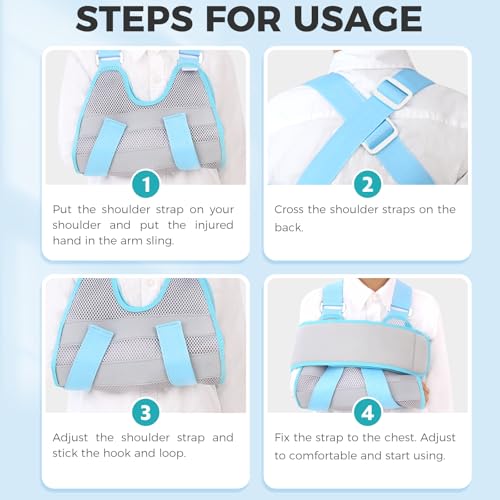 STEPS FOR USAGE

1

Put the shoulder strap on your shoulder and put the injured hand in the arm sling.

2

Cross the shoulder straps on the back.

3

Adjust the shoulder strap and stick the hook and loop.

4

Fix the strap to the chest. Adjust to comfortable and start using.