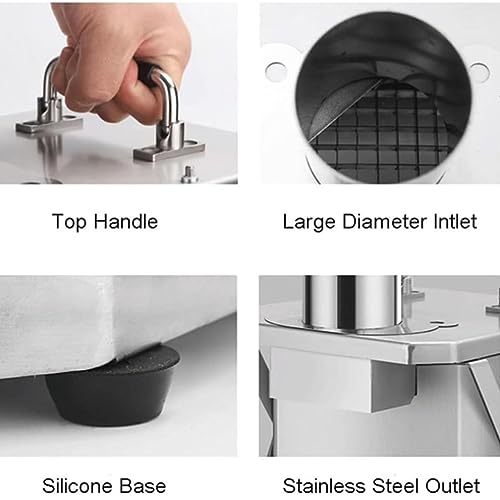 Top Handle

Large Diameter Intlet

Silicone Base

Stainless Steel Outlet