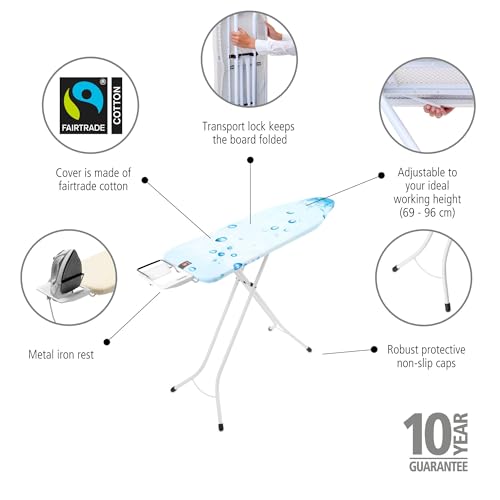 FAIRTRADE
COTTON

Transport lock keeps the board folded

Cover is made of fairtrade cotton

Adjustable to your ideal working height (69 - 96 cm)

Metal iron rest

Robust protective non-slip caps

10 YEAR
GUARANTEE