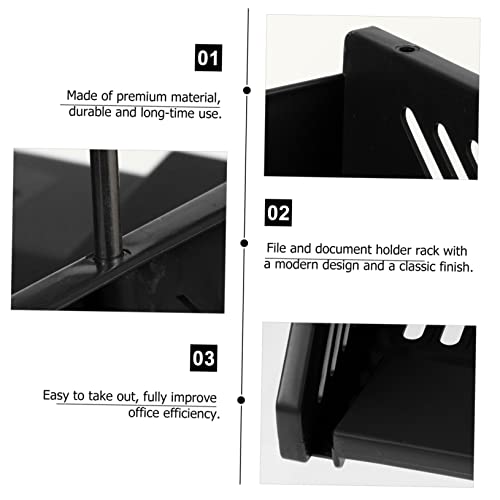 01

Made of premium material, durable and long-time use.

02

File and document holder rack with a modern design and a classic finish.

03

Easy to take out, fully improve office efficiency.