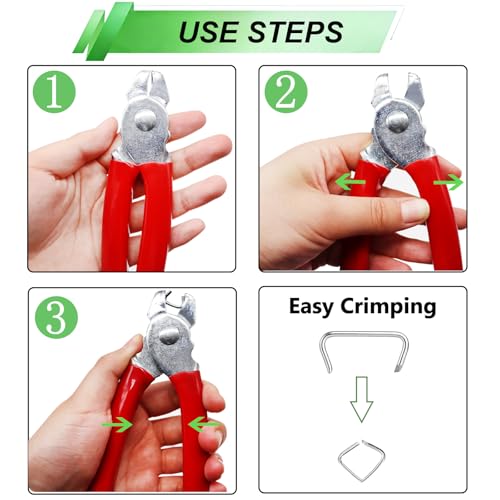 USE STEPS

1

2

3

Easy Crimping