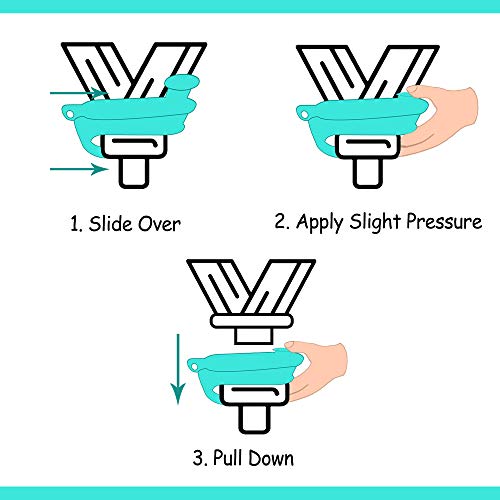 1. Slide Over

2. Apply Slight Pressure

3. Pull Down