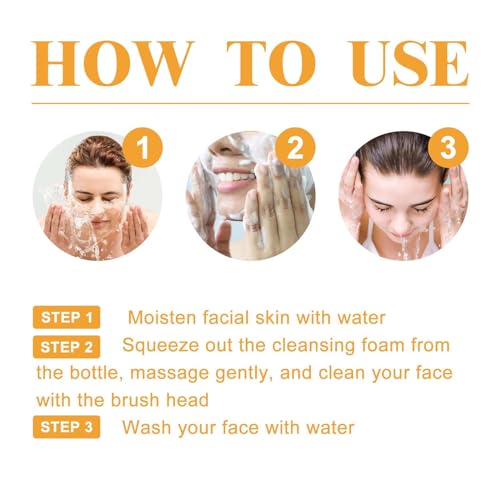 HOW TO USE

1

2

3

STEP 1 Moisten facial skin with water

STEP 2 Squeeze out the cleansing foam from the bottle, massage gently, and clean your face with the brush head

STEP 3 Wash your face with water