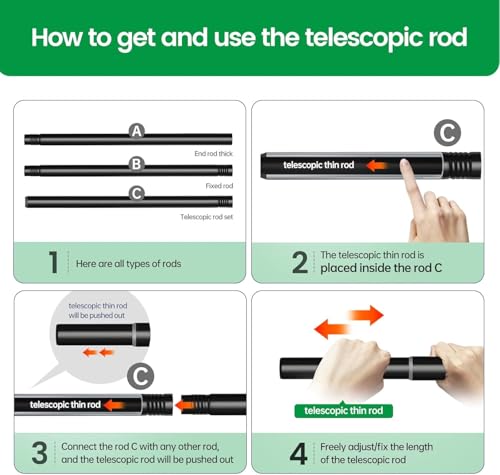 How to get and use the telescopic rod

A
End rod thick
B
Fixed rod
C
Telescopic rod set

1 Here are all types of rods

C
telescopic thin rod

2 The telescopic thin rod is placed inside the rod C

telescopic thin rod will be pushed out
C
telescopic thin rod

3 Connect the rod C with any other rod, and the telescopic rod will be pushed out

telescopic thin rod

4 Freely adjust/fix the length of the telescopic rod