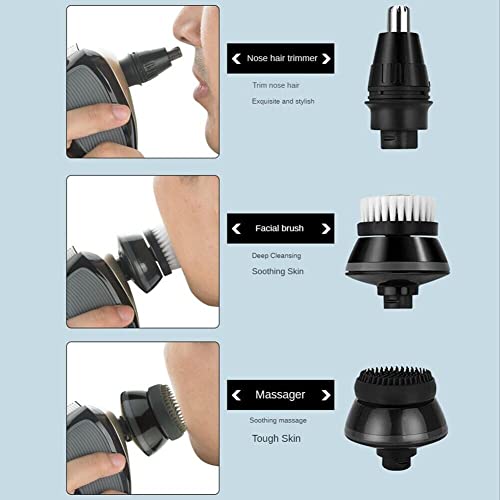 Nose hair trimmer

Trim nose hair

Exquisite and stylish

Facial brush

Deep Cleansing

Soothing Skin

Massager

Soothing massage

Tough Skin