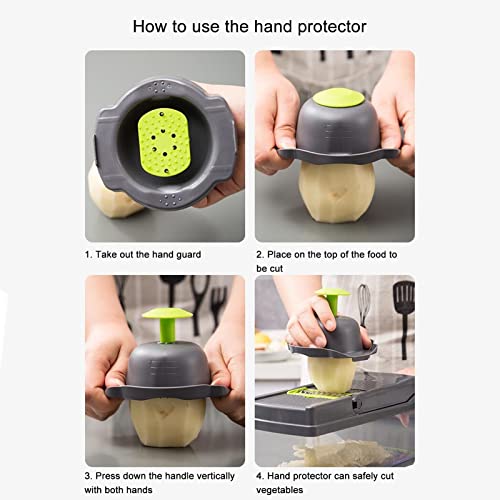 How to use the hand protector

1. Take out the hand guard

2. Place on the top of the food to be cut

3. Press down the handle vertically with both hands

4. Hand protector can safely cut vegetables