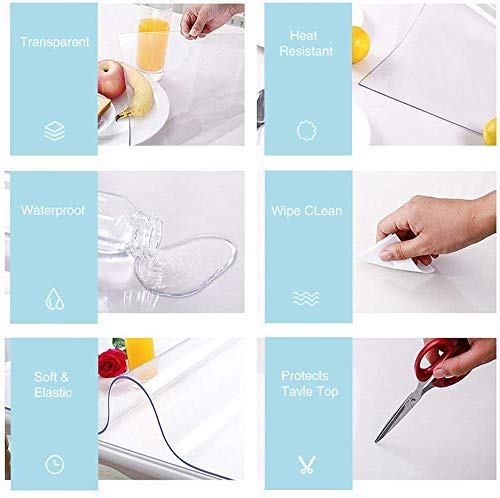 Transparent

Heat Resistant

Waterproof

Wipe CLean

Soft & Elastic

Protects Tavle Top