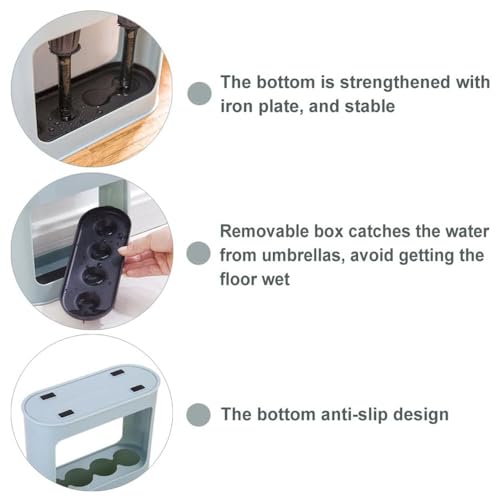 The bottom is strengthened with iron plate, and stable

Removable box catches the water from umbrellas, avoid getting the floor wet

The bottom anti-slip design