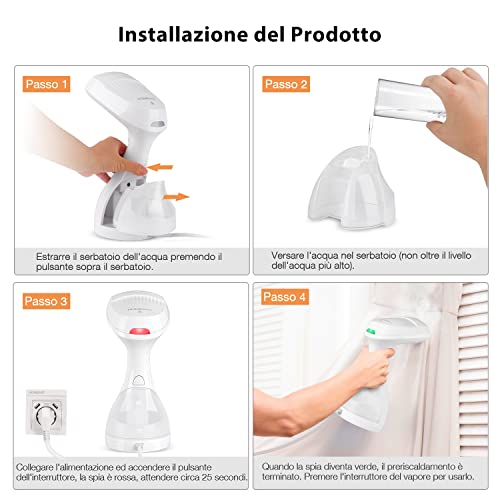 Installazione del Prodotto

Passo 1

Estrarre il serbatoio dell'acqua premendo il pulsante sopra il serbatoio.

Passo 2

Versare l'acqua nel serbatoio (non oltre il livello dell'acqua più alto).

Passo 3

Collegare l'alimentazione ed accendere il pulsante dell'interruttore, la spia è rossa, attendere circa 25 secondi.

Passo 4

Quando la spia diventa verde, il preriscaldamento è terminato. Premere l'interruttore del vapore per usarlo.