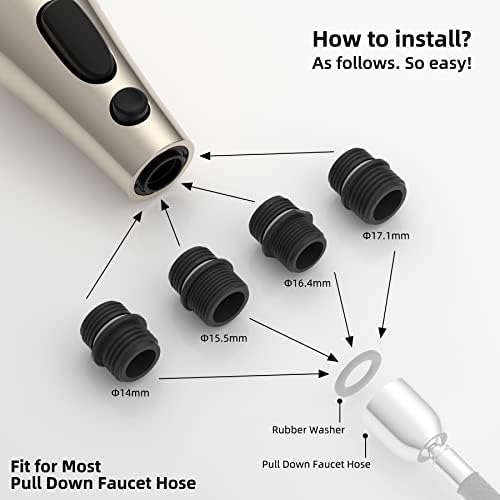 How to install?
As follows. So easy!

Φ17.1mm

Φ16.4mm

Φ15.5mm

Φ14mm

Rubber Washer

Pull Down Faucet Hose

Fit for Most
Pull Down Faucet Hose