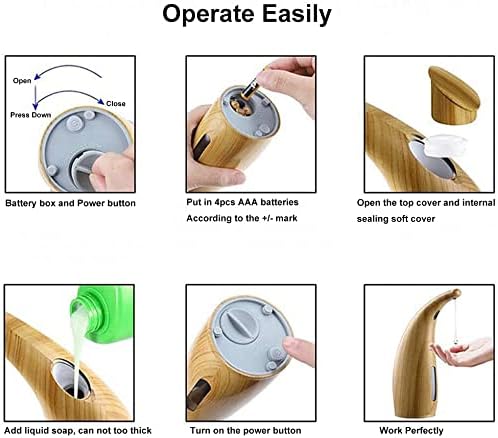 Operate Easily

Open
Close
Press Down

Battery box and Power button

Put in 4pcs AAA batteries
According to the +/- mark

Open the top cover and internal sealing soft cover

Add liquid soap, can not too thick

Turn on the power button

Work Perfectly