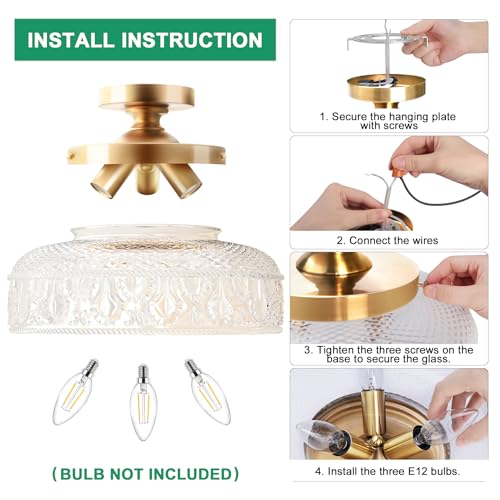 INSTALL INSTRUCTION

( BULB NOT INCLUDED )

1. Secure the hanging plate with screws

2. Connect the wires

3. Tighten the three screws on the base to secure the glass.

4. Install the three E12 bulbs.