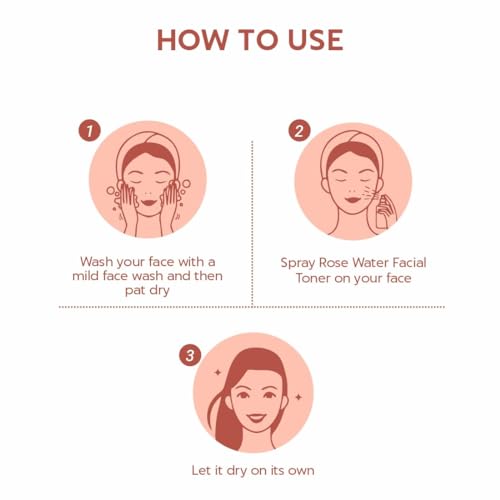 HOW TO USE

1

Wash your face with a mild face wash and then pat dry

2

Spray Rose Water Facial Toner on your face

3

Let it dry on its own