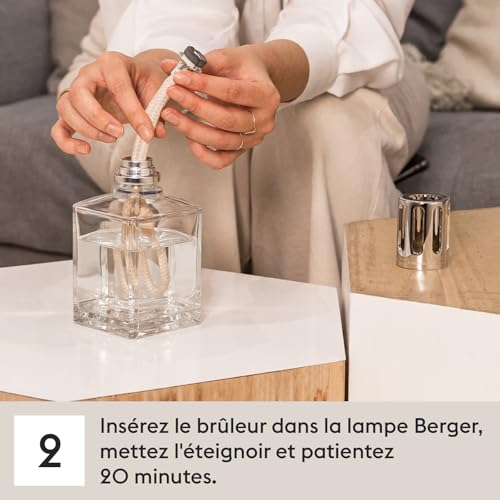 2

Insérez le brûleur dans la lampe Berger, mettez l'éteignoir et patientez 20 minutes.