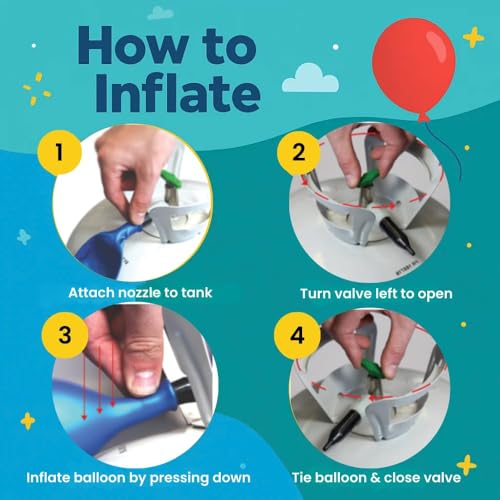 How to Inflate

1

Attach nozzle to tank

2

Turn valve left to open

3

Inflate balloon by pressing down

4

Tie balloon & close valve