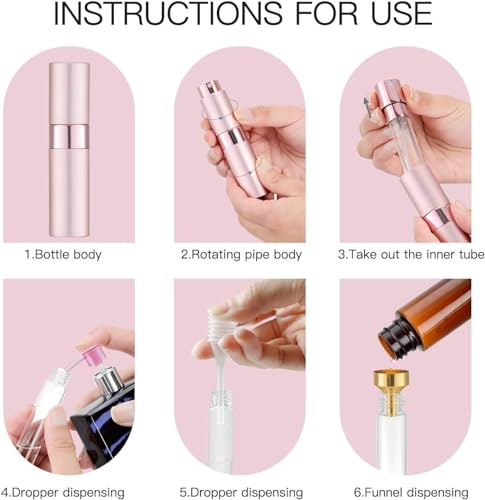 INSTRUCTIONS FOR USE

1.Bottle body

2.Rotating pipe body

3.Take out the inner tube

4.Dropper dispensing

5.Dropper dispensing

6.Funnel dispensing