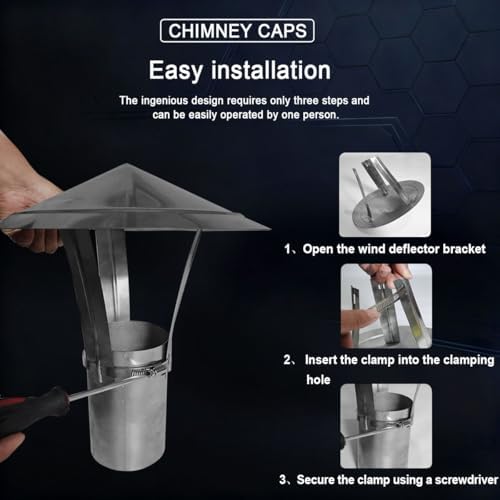 CHIMNEY CAPS

Easy installation

The ingenious design requires only three steps and can be easily operated by one person.

1、Open the wind deflector bracket

2、 Insert the clamp into the clamping hole

3、Secure the clamp using a screwdriver