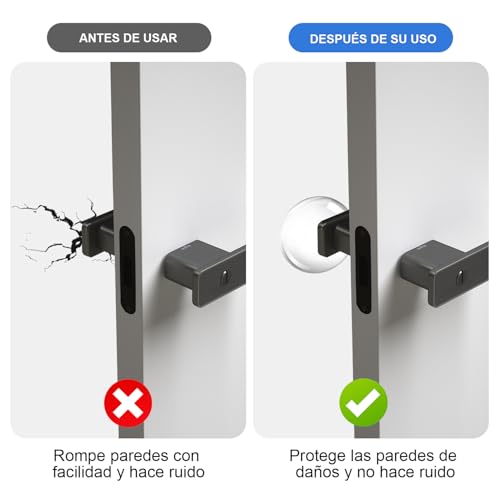 ANTES DE USAR

Rompe paredes con facilidad y hace ruido

DESPUÉS DE SU USO

Protege las paredes de daños y no hace ruido