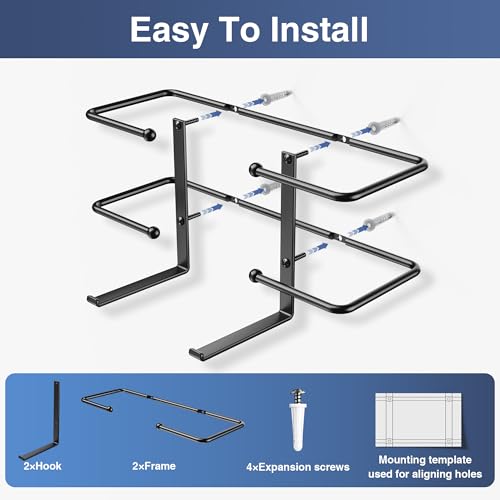 Easy To Install

2×Hook

2×Frame

4×Expansion screws

Mounting template used for aligning holes