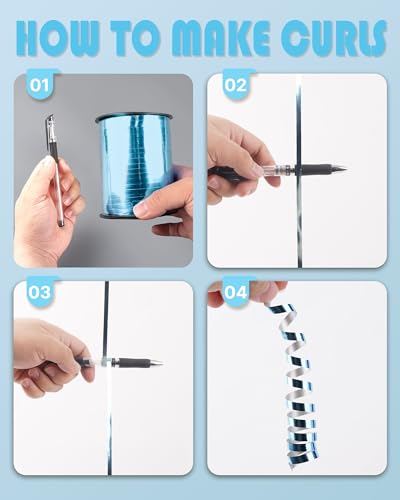 HOW TO MAKE CURLS

01

02

03

04