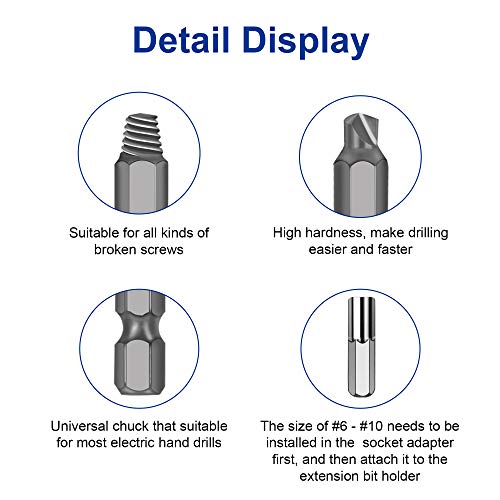 Detail Display

Suitable for all kinds of broken screws

High hardness, make drilling easier and faster

Universal chuck that suitable for most electric hand drills

The size of #6 - #10 needs to be installed in the  socket adapter first, and then attach it to the extension bit holder