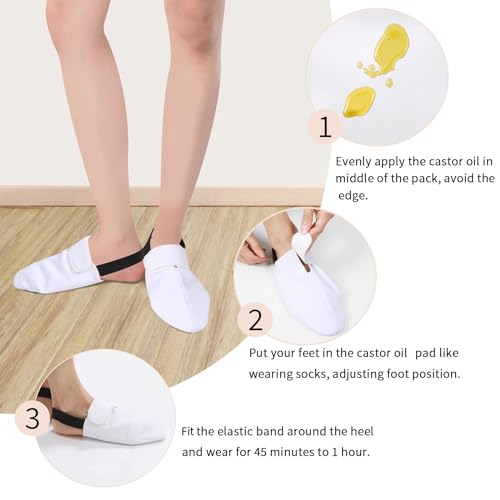 1

Evenly apply the castor oil in middle of the pack, avoid the edge.

2

Put your feet in the castor oil pad like wearing socks, adjusting foot position.

3

Fit the elastic band around the heel and wear for 45 minutes to 1 hour.