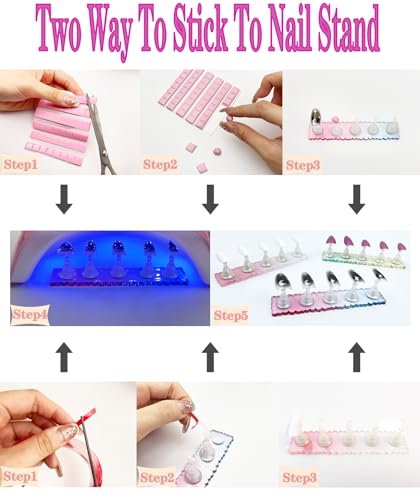 Two Way To Stick To Nail Stand

Step1

Step2

Step3

Step4

Step5

Step1

Step2

Step3