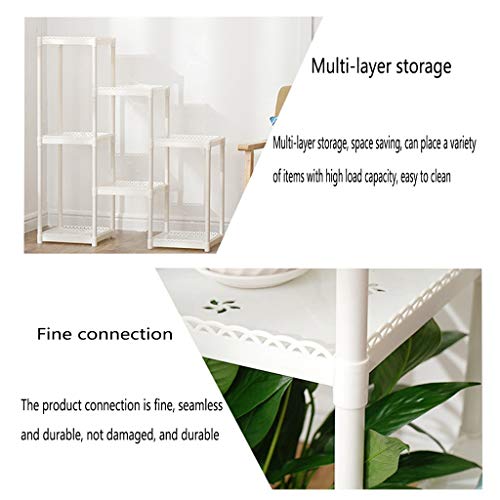 Multi-layer storage

Multi-layer storage, space saving, can place a variety of items with high load capacity, easy to clean

Fine connection

The product connection is fine, seamless and durable, not damaged, and durable