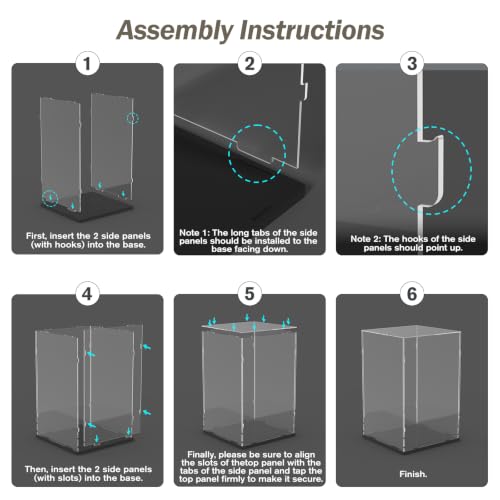 Assembly Instructions

1

First, insert the 2 side panels (with hooks) into the base.

2

Note 1: The long tabs of the side panels should be installed to the base facing down.

3

Note 2: The hooks of the side panels should point up.

4

Then, insert the 2 side panels (with slots) into the base.

5

Finally, please be sure to align the slots of thetop panel with the tabs of the side panel and tap the top panel firmly to make it secure.

6

Finish.