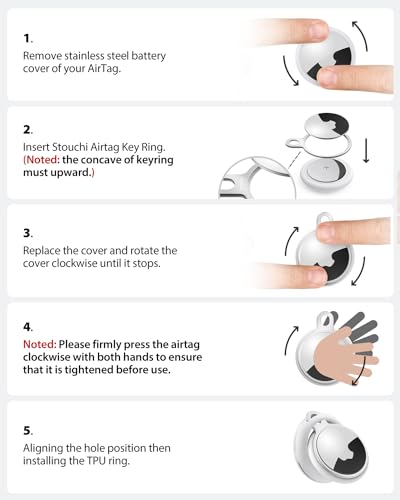 1.
Remove stainless steel battery cover of your AirTag.

2.
Insert Stouchi Airtag Key Ring.
(Noted: the concave of keyring must upward.)

3.
Replace the cover and rotate the cover clockwise until it stops.

4.
Noted: Please firmly press the airtag clockwise with both hands to ensure that it is tightened before use.

5.
Aligning the hole position then installing the TPU ring.