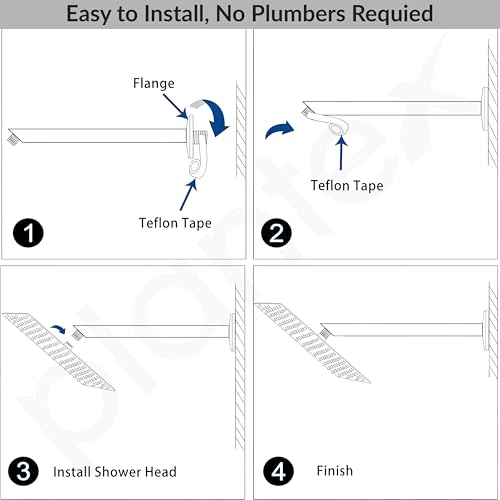 Easy to Install, No Plumbers Requied

Flange

Teflon Tape

1

Teflon Tape

2

3 Install Shower Head

4 Finish

plantex