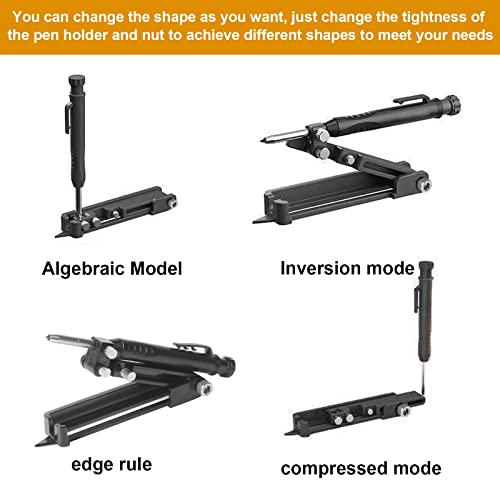 You can change the shape as you want, just change the tightness of the pen holder and nut to achieve different shapes to meet your needs

Algebraic Model

Inversion mode

edge rule

compressed mode