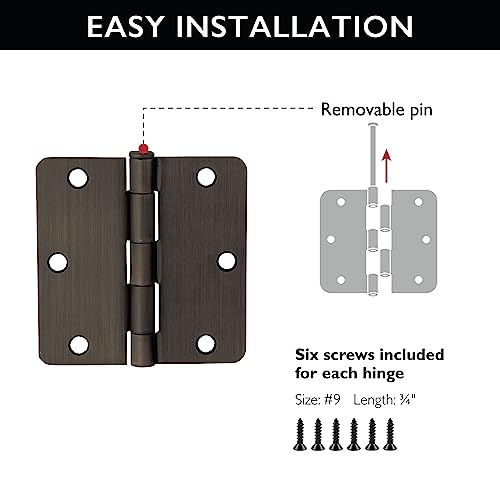 EASY INSTALLATION

Removable pin

Six screws included for each hinge

Size: #9 Length: ¾"