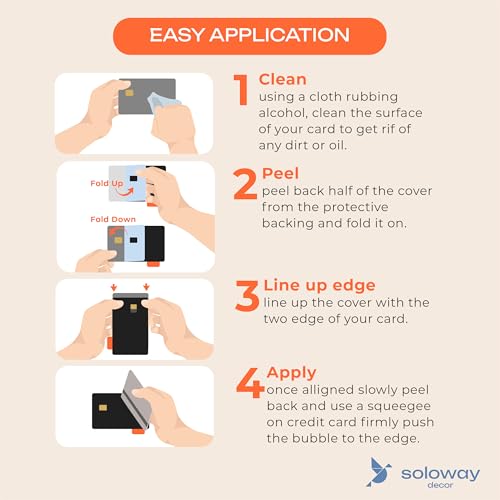 EASY APPLICATION

1 Clean
using a cloth rubbing alcohol, clean the surface of your card to get rif of any dirt or oil.

Fold Up

Fold Down

2 Peel
peel back half of the cover from the protective backing and fold it on.

3 Line up edge
line up the cover with the two edge of your card.

4 Apply
once alligned slowly peel back and use a squeegee on credit card firmly push the bubble to the edge.

soloway
decor