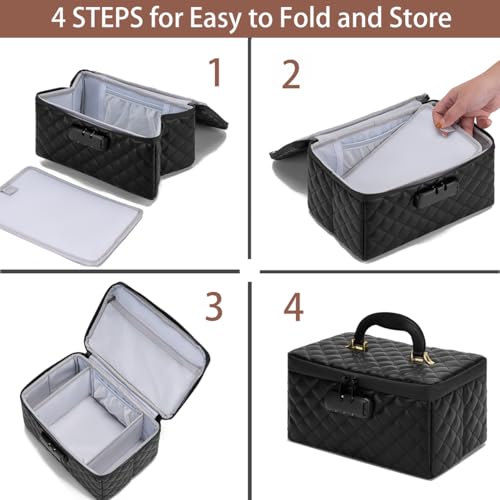 4 STEPS for Easy to Fold and Store

1

2

3

4